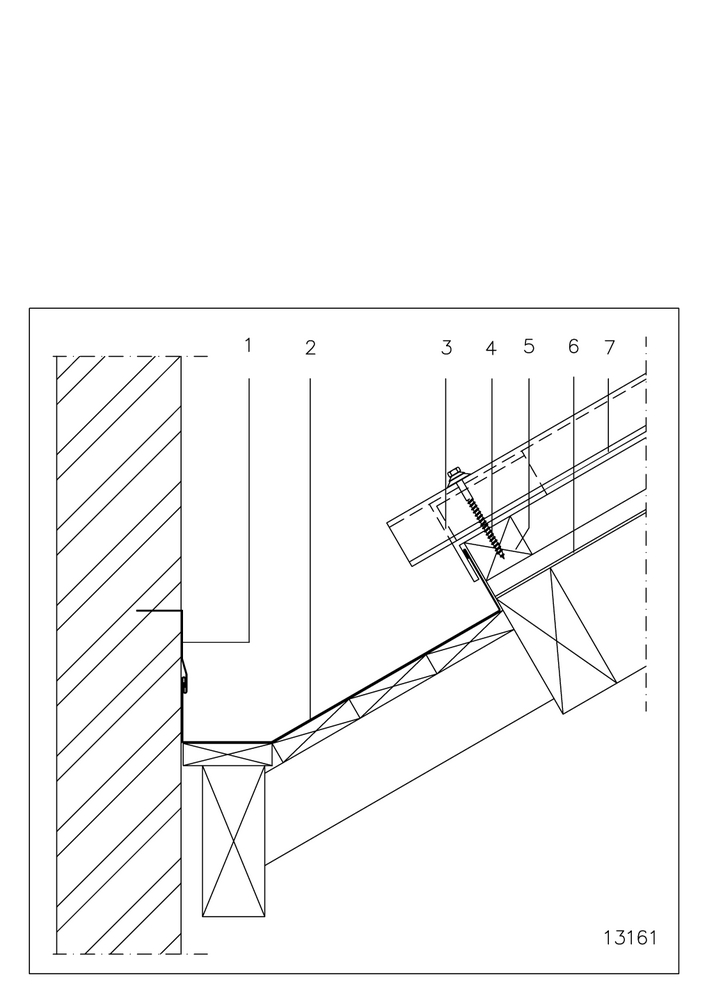 1 2 3 4 5 6 7

13161